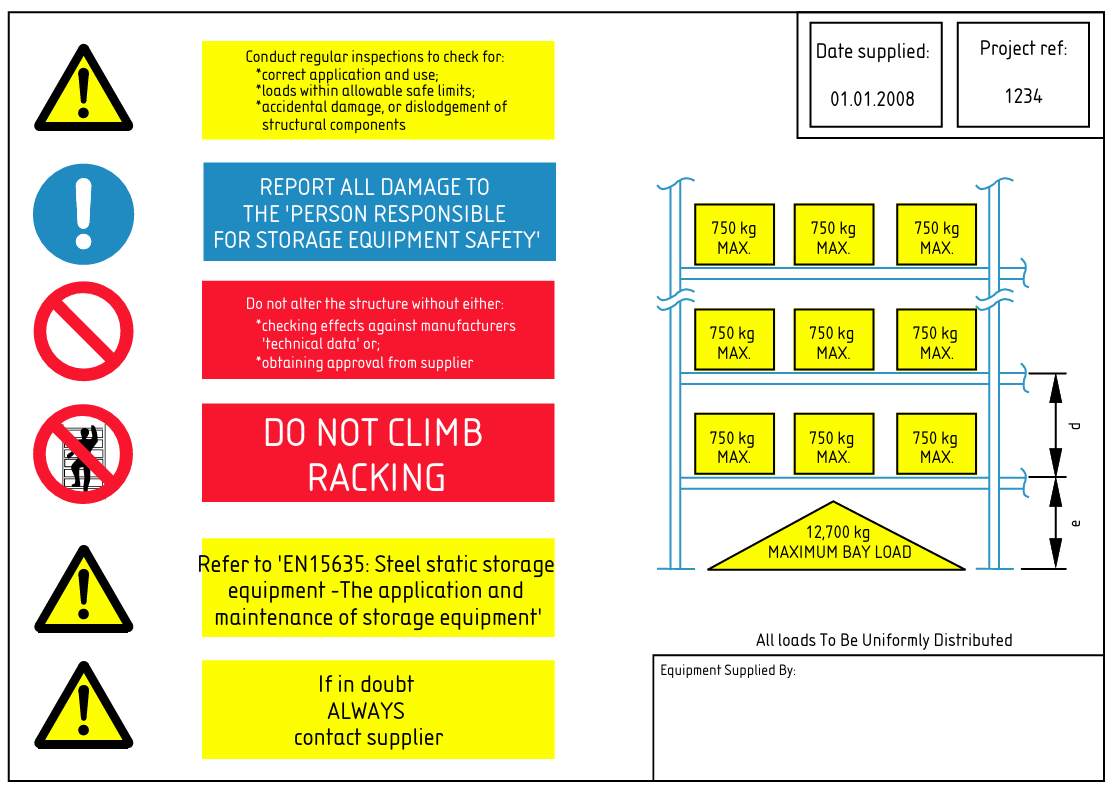 Conduct regular inspections to check for:
*correct application and use;
*loads within allowable safe limits;
*accidental damage, or dislodgement of structural components

REPORT ALL DAMAGE TO THE 'PERSON RESPONSIBLE FOR STORAGE EQUIPMENT SAFETY'

Do not alter the structure without either:
*checking effects against manufacturers 'technical data' or;
*obtaining approval from supplier

DO NOT CLIMB RACKING

Refer to 'EN15635: Steel static storage equipment -The application and maintenance of storage equipment'

If in doubt
ALWAYS
contact supplier

Date supplied:
01.01.2008

Project ref:
1234

750 kg MAX.
750 kg MAX.
750 kg MAX.
750 kg MAX.
750 kg MAX.
750 kg MAX.
750 kg MAX.
750 kg MAX.
750 kg MAX.

d
e

12,700 kg
MAXIMUM BAY LOAD

All loads To Be Uniformly Distributed

Equipment Supplied By: